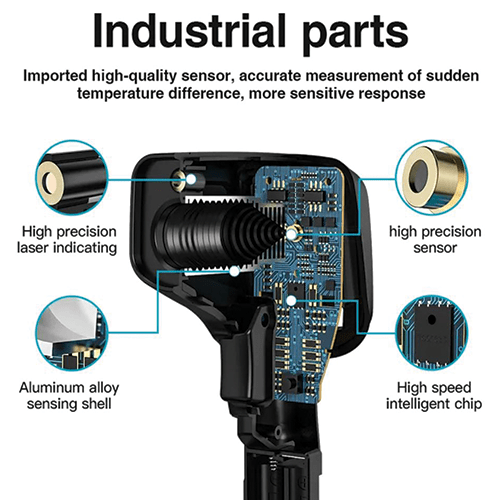 Industrial parts

Imported high-quality sensor, accurate measurement of sudden temperature difference, more sensitive response

High precision laser indicating

high precision sensor

Aluminum alloy sensing shell

High speed intelligent chip